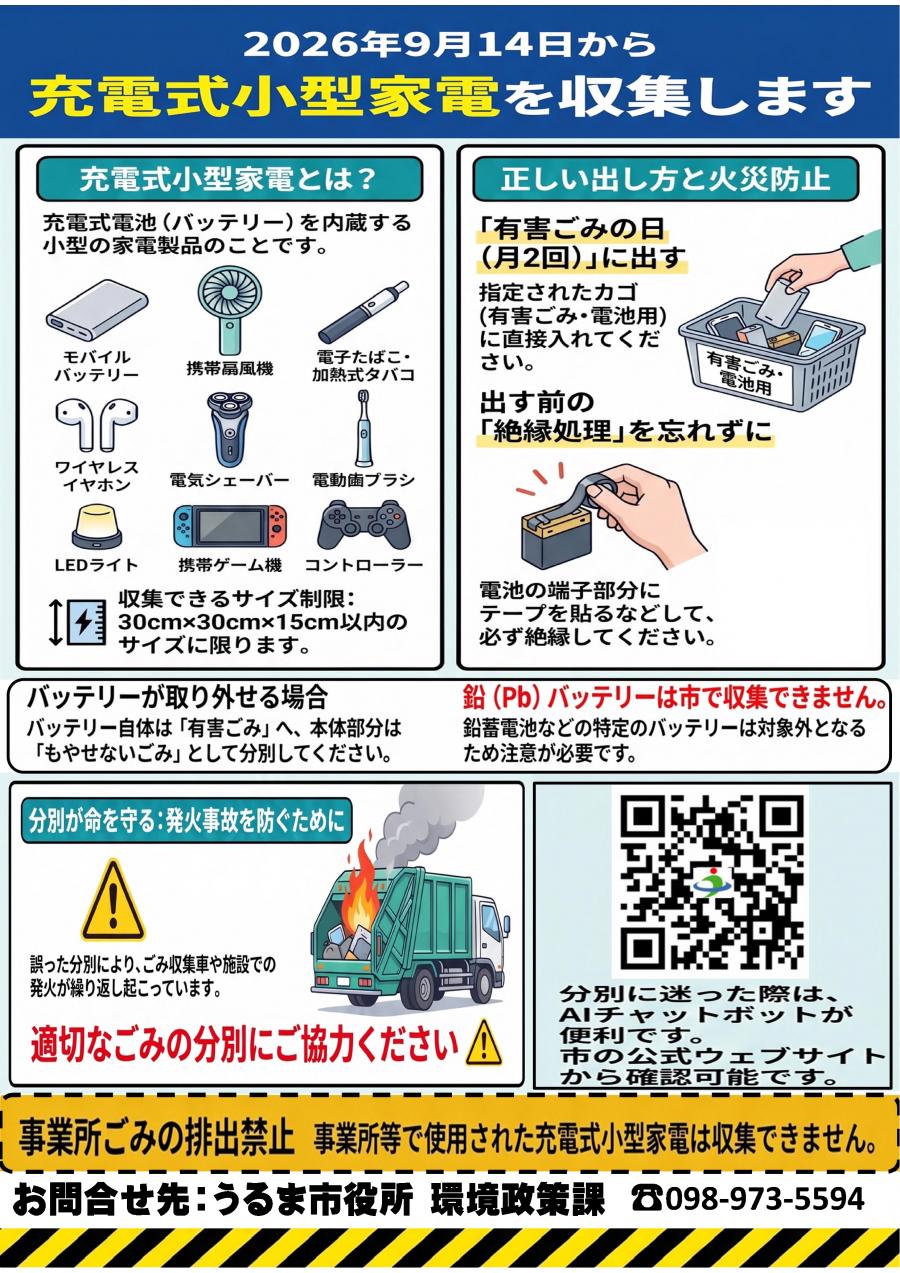 2026年9月14日から
充電式小型家電を収集します

充電式小型家電とは？

充電式電池（バッテリー）を内蔵する小型の家電製品のことです。

モバイルバッテリー
携帯扇風機
電子たばこ・加熱式タバコ
ワイヤレスイヤホン
電気シェーバー
電動歯ブラシ
LEDライト
携帯ゲーム機
コントローラー

収集できるサイズ制限：30cm×30cm×15cm以内のサイズに限ります。

正しい出し方と火災防止

「有害ごみの日（月2回）」に出す

指定されたカゴ（有害ごみ・電池用）に直接入れてください。

有害ごみ・電池用

出す前の「絶縁処理」を忘れずに

電池の端子部分にテープを貼るなどして、必ず絶縁してください。

バッテリーが取り外せる場合
バッテリー自体は「有害ごみ」へ、本体部分は「もやせないごみ」として分別してください。

鉛（Pb）バッテリーは市で収集できません。
鉛蓄電池などの特定のバッテリーは対象外となるため注意が必要です。

分別が命を守る：発火事故を防ぐために

誤った分別により、ごみ収集車や施設での発火が繰り返し起こっています。

適切なごみの分別にご協力ください

分別に迷った際は、AIチャットボットが便利です。市の公式ウェブサイトから確認可能です。

事業所ごみの排出禁止 事業所等で使用された充電式小型家電は収集できません。

お問合せ先：うるま市役所 環境政策課 ☎098-973-5594