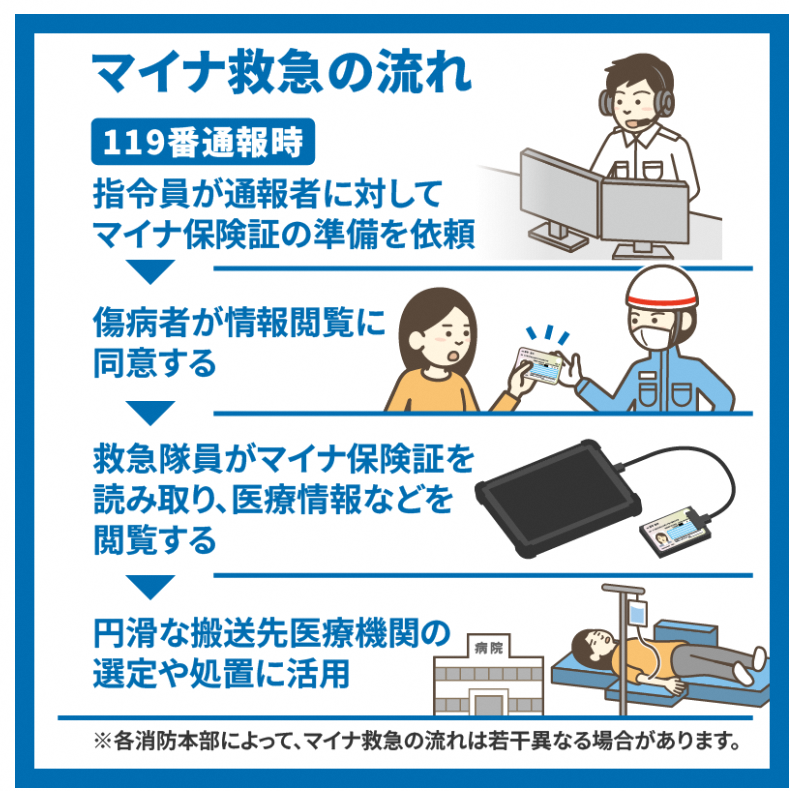 マイナ救急の流れ

119番通報時

指令員が通報者に対して
マイナ保険証の準備を依頼

傷病者が情報閲覧に
同意する

救急隊員がマイナ保険証を
読み取り、医療情報などを
閲覧する

円滑な搬送先医療機関の
選定や処置に活用

病院

※各消防本部によって、マイナ救急の流れは若干異なる場合があります。